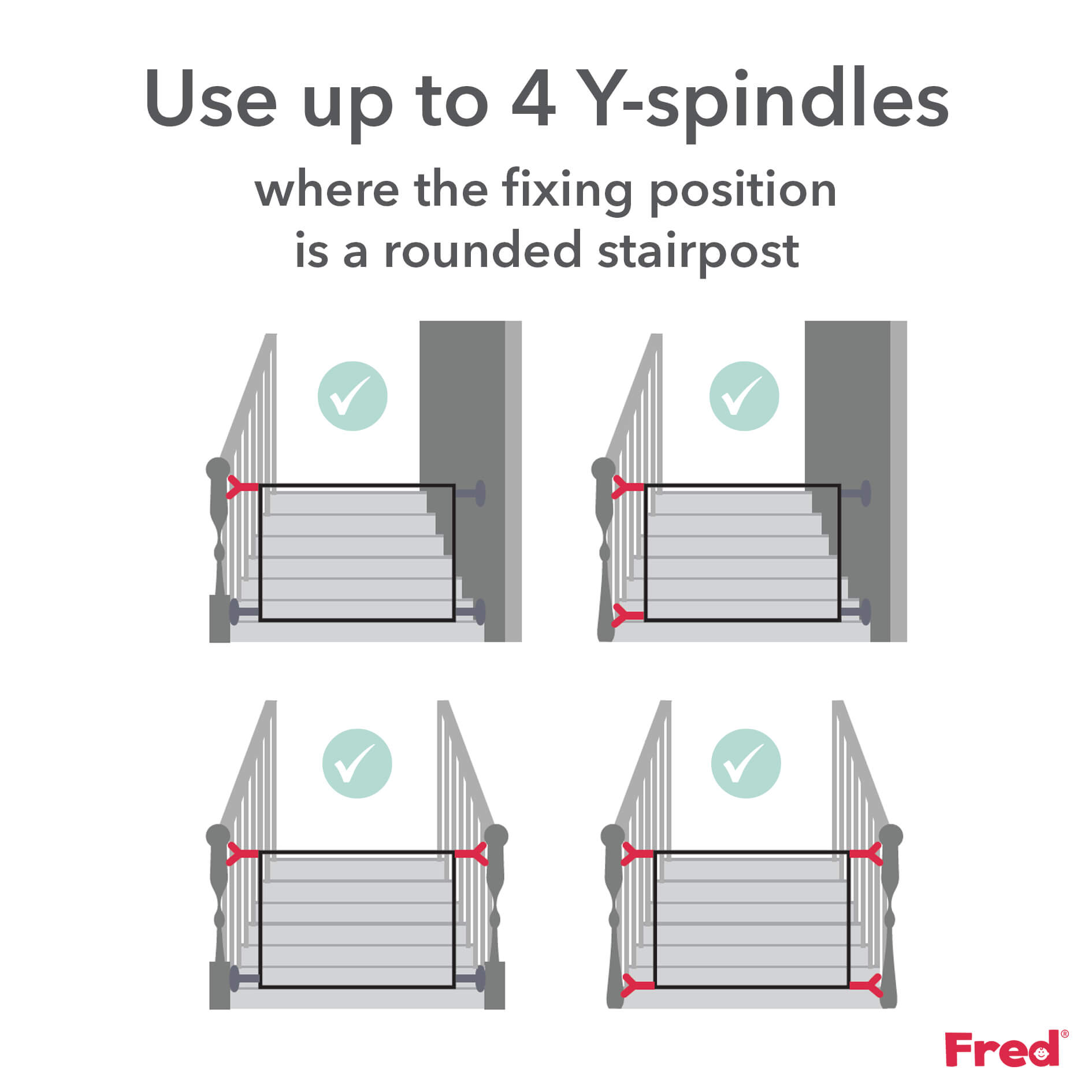 Use up to 4 Y-spindles

where the fixing position is a rounded stairpost

Fred®