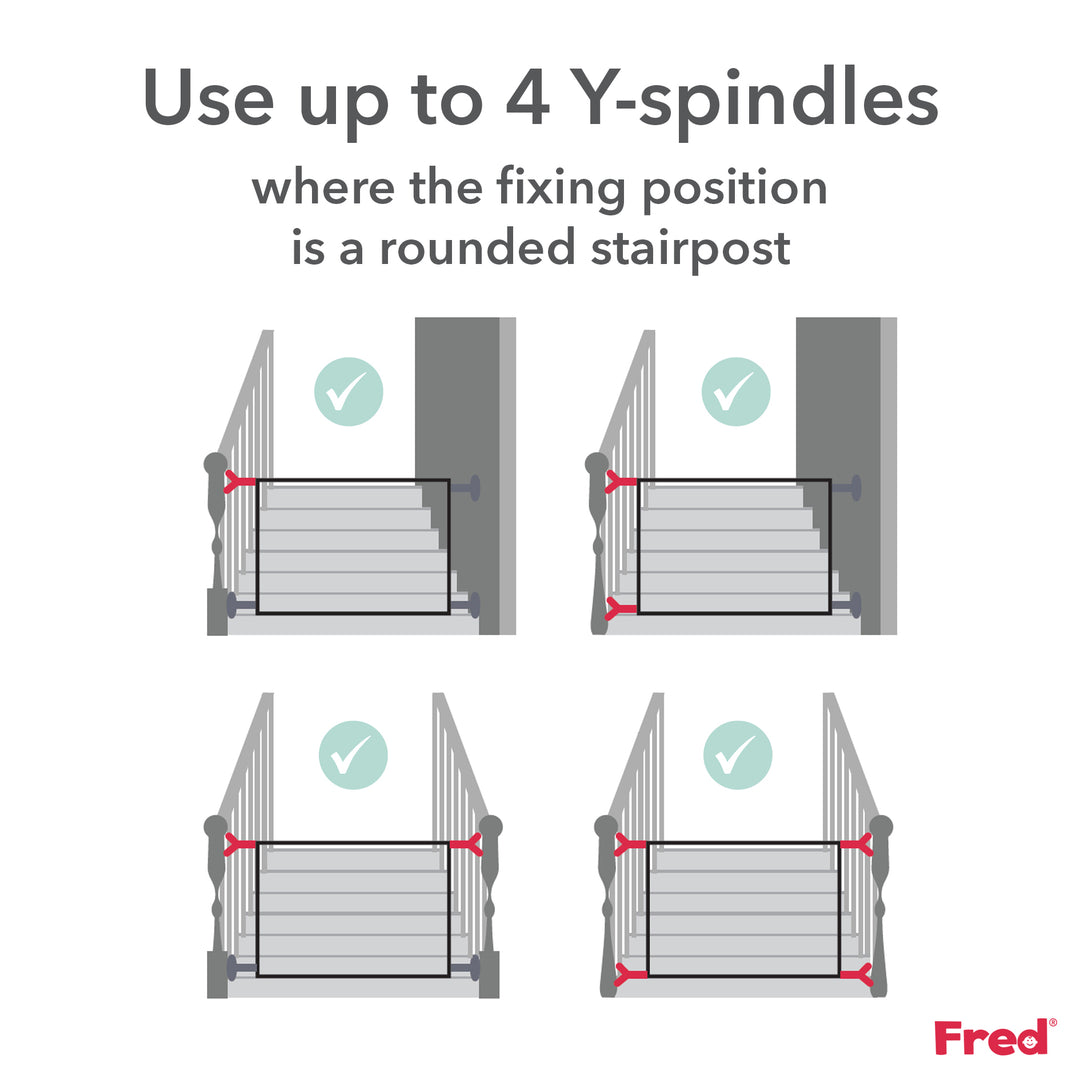 Use up to 4 Y-spindles

where the fixing position is a rounded stairpost

Fred®